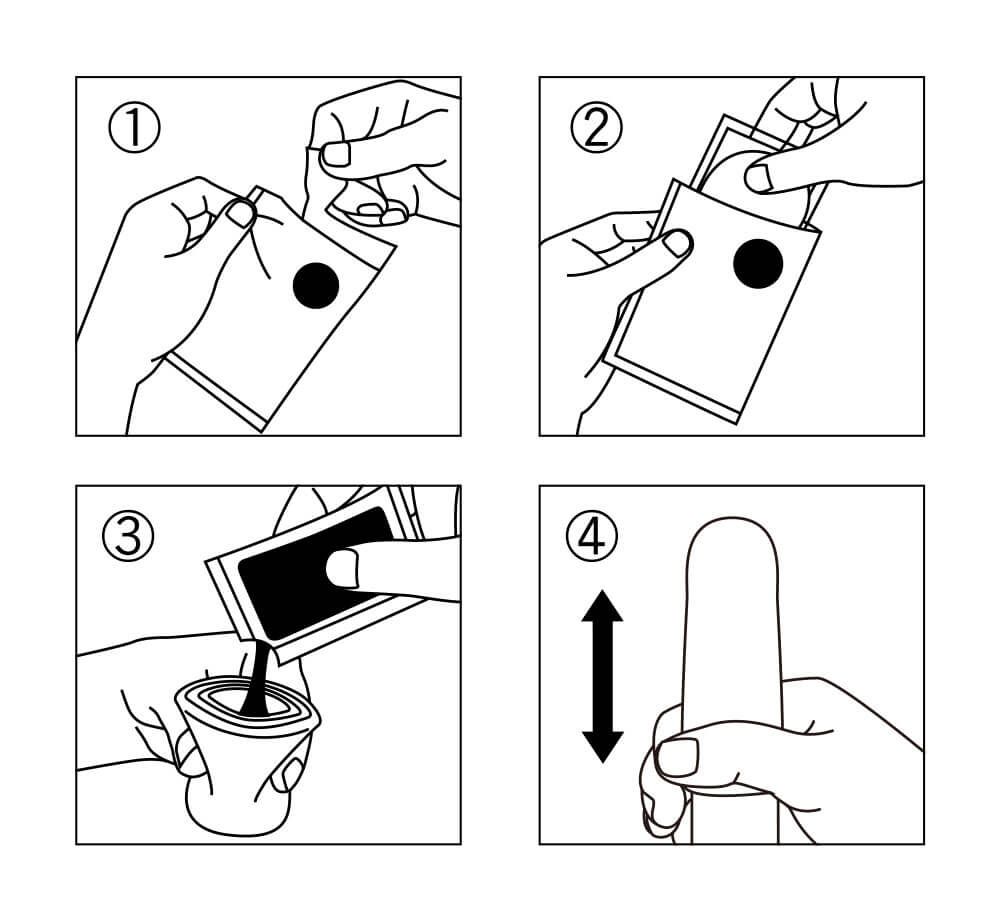 ①

②

③

④