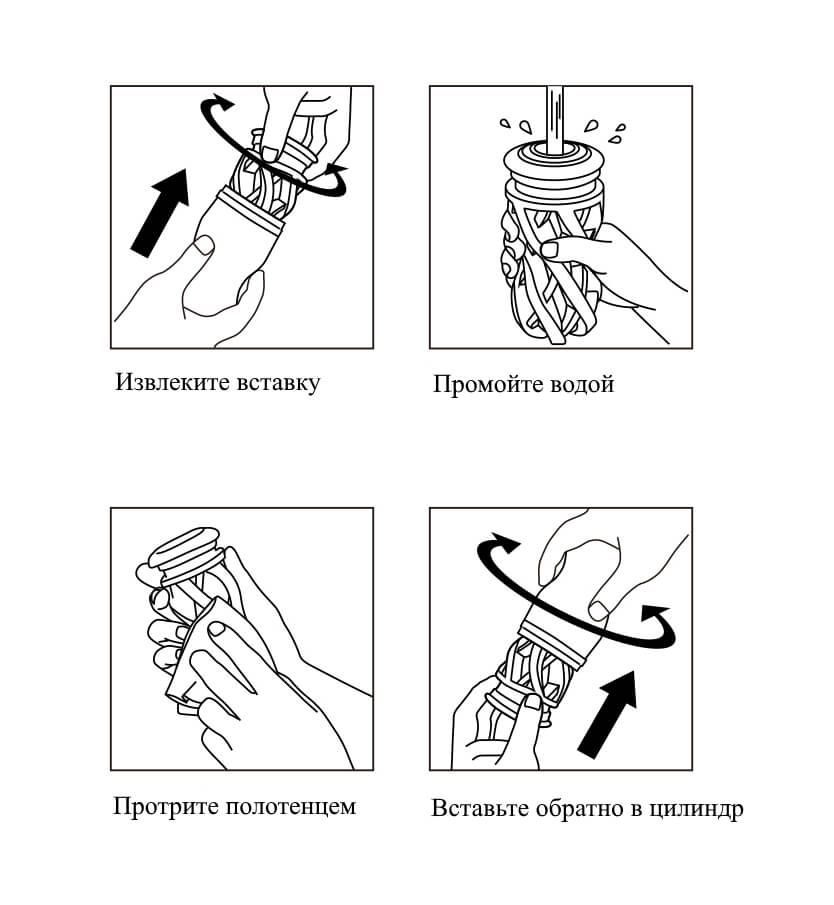 Извлеките вставку

Промойте водой

Протрите полотенцем

Вставьте обратно в цилиндр